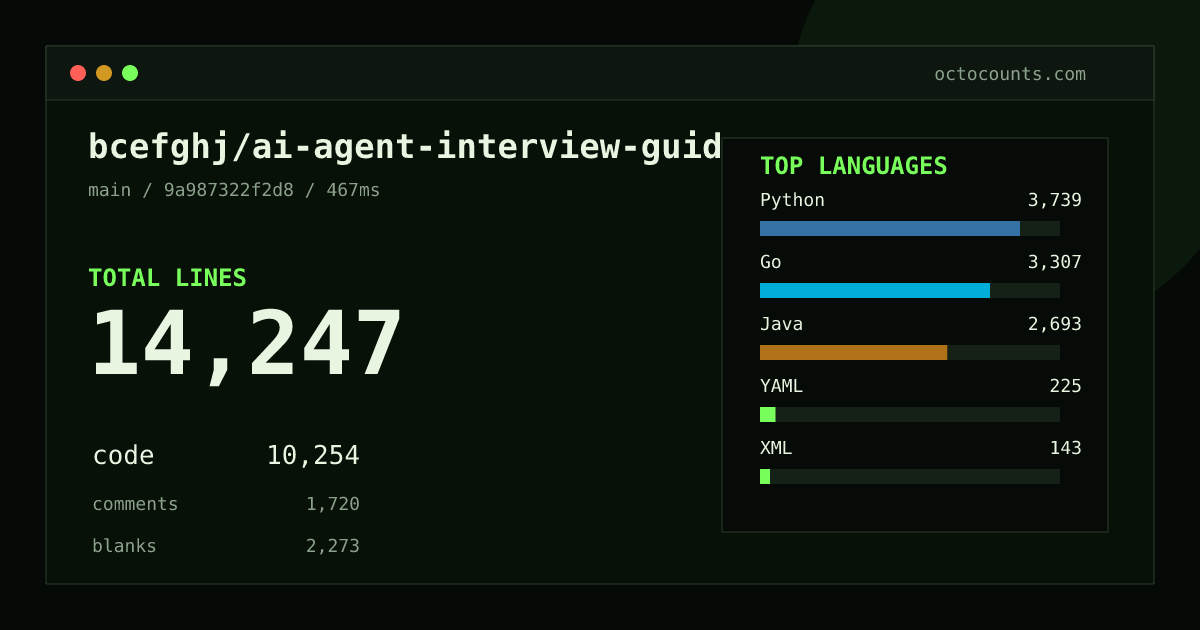 octocounts.com

bcefghj/ai-agent-interview-guid

main / 9a987322f2d8 / 467ms

TOTAL LINES

14,247

| code | 10,254 |
|---|---|
| comments | 1,720 |
| blanks | 2,273 |

TOP LANGUAGES

| Python | 3,739 |
|---|---|
| Go | 3,307 |
| Java | 2,693 |
| YAML | 225 |
| XML | 143 |