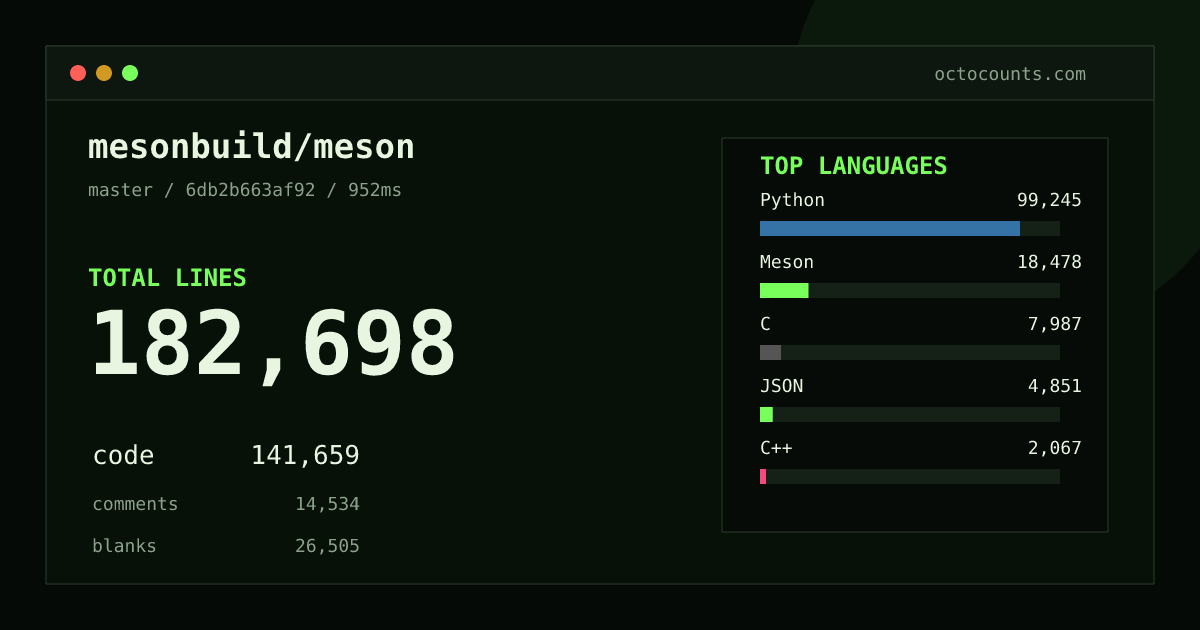 octocounts.com

mesonbuild/meson

master / 6db2b663af92 / 952ms

TOTAL LINES

182,698

code 141,659

comments 14,534

blanks 26,505

TOP LANGUAGES

Python 99,245

Meson 18,478

C 7,987

JSON 4,851

C++ 2,067